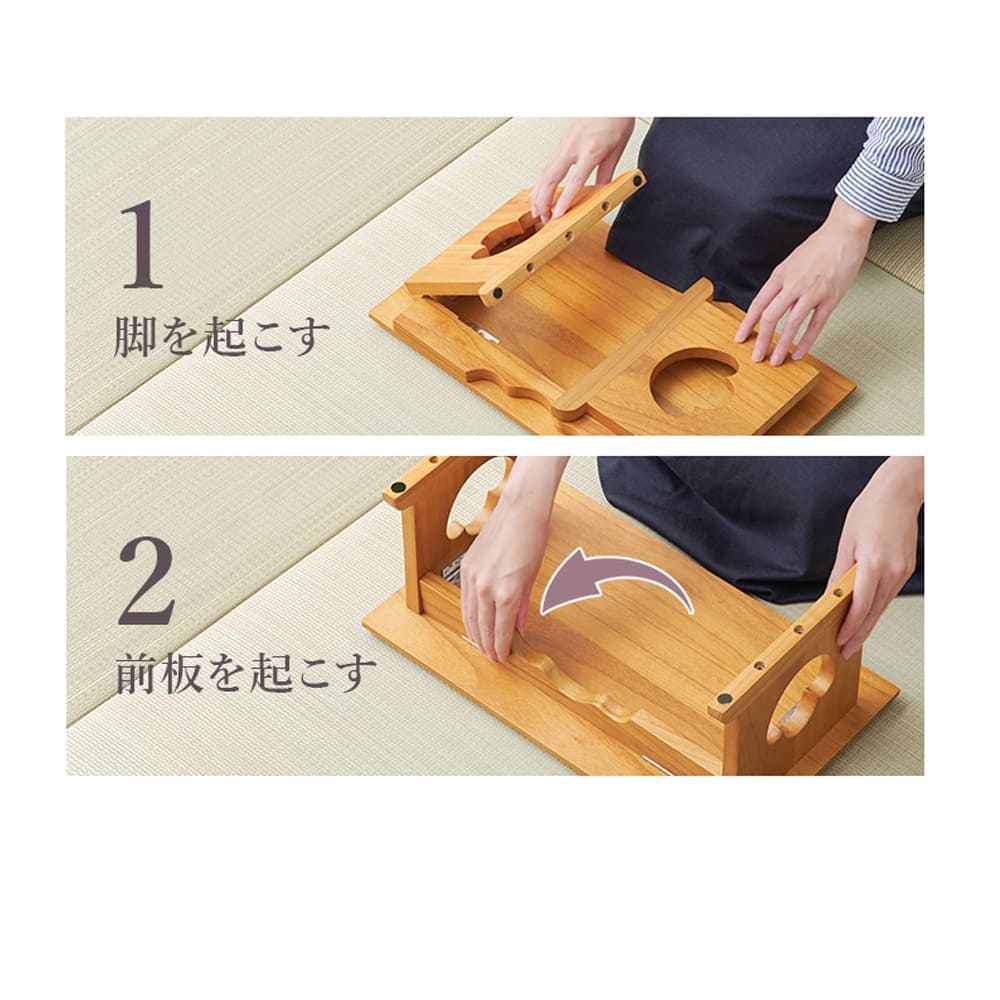 1
脚を起こす

2
前板を起こす