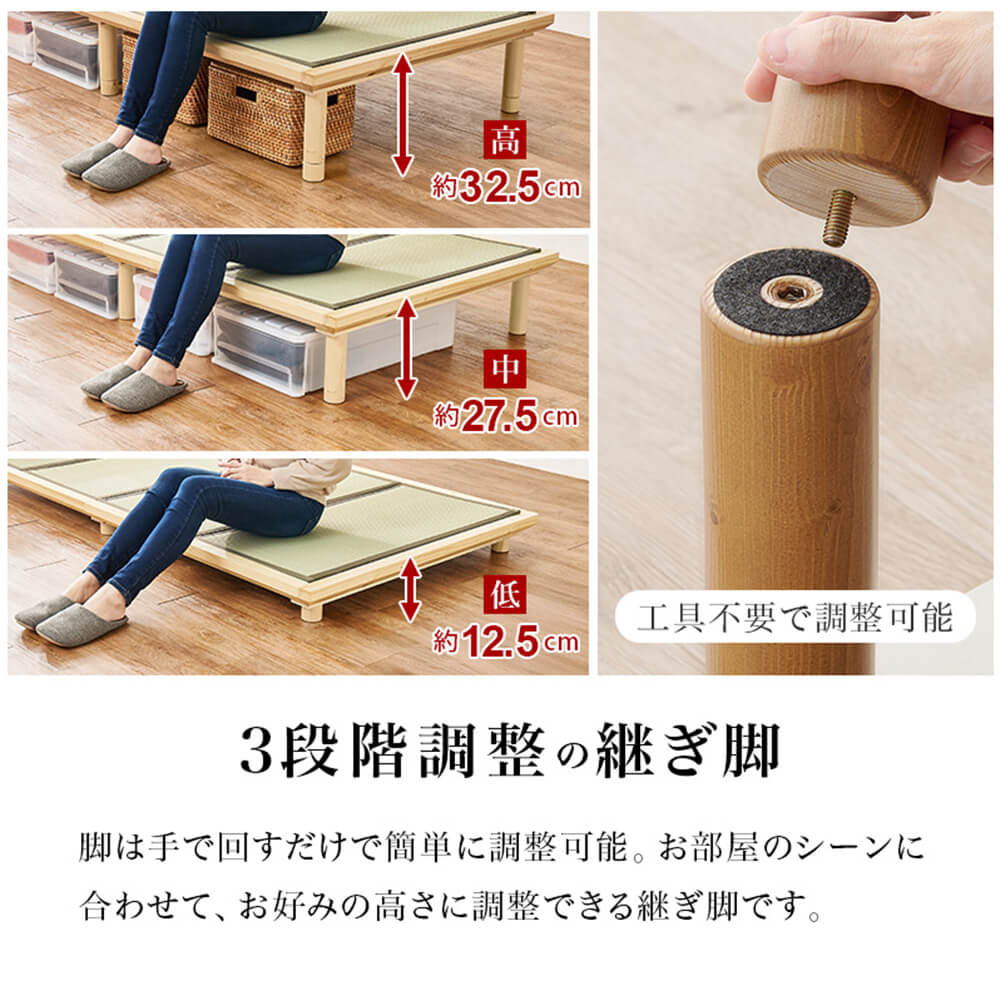 高
約32.5cm

中
約27.5cm

低
約12.5cm

工具不要で調整可能

3段階調整の継ぎ脚

脚は手で回すだけで簡単に調整可能。お部屋のシーンに合わせて、お好みの高さに調整できる継ぎ脚です。