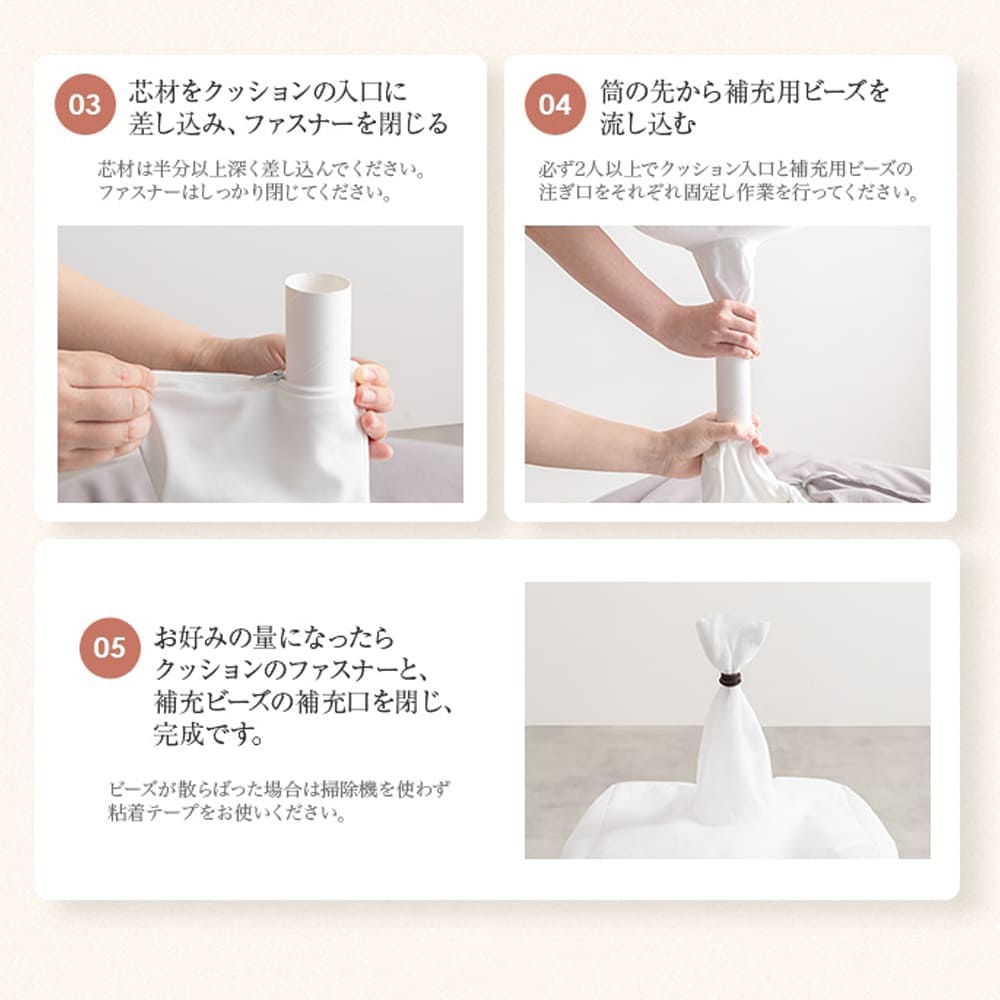 03 芯材をクッションの入口に差し込み、ファスナーを閉じる

芯材は半分以上深く差し込んでください。
ファスナーはしっかり閉じてください。

04 筒の先から補充用ビーズを流し込む

必ず2人以上でクッション入口と補充用ビーズの注ぎ口をそれぞれ固定し作業を行ってください。

05 お好みの量になったらクッションのファスナーと、補充ビーズの補充口を閉じ、完成です。

ビーズが散らばった場合は掃除機を使わず粘着テープをお使いください。