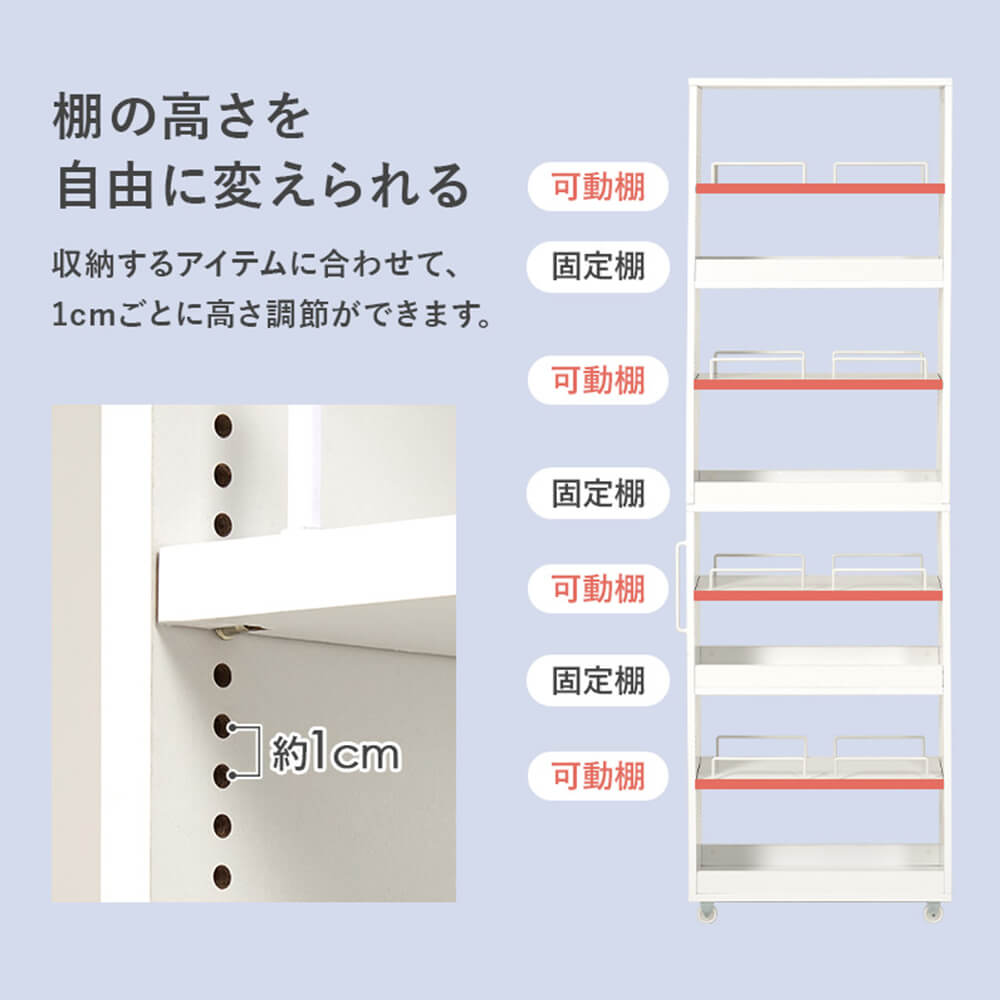 棚の高さを
自由に変えられる

収納するアイテムに合わせて、
1cmごとに高さ調節ができます。

約1cm

可動棚
固定棚
可動棚
固定棚
可動棚
固定棚
可動棚