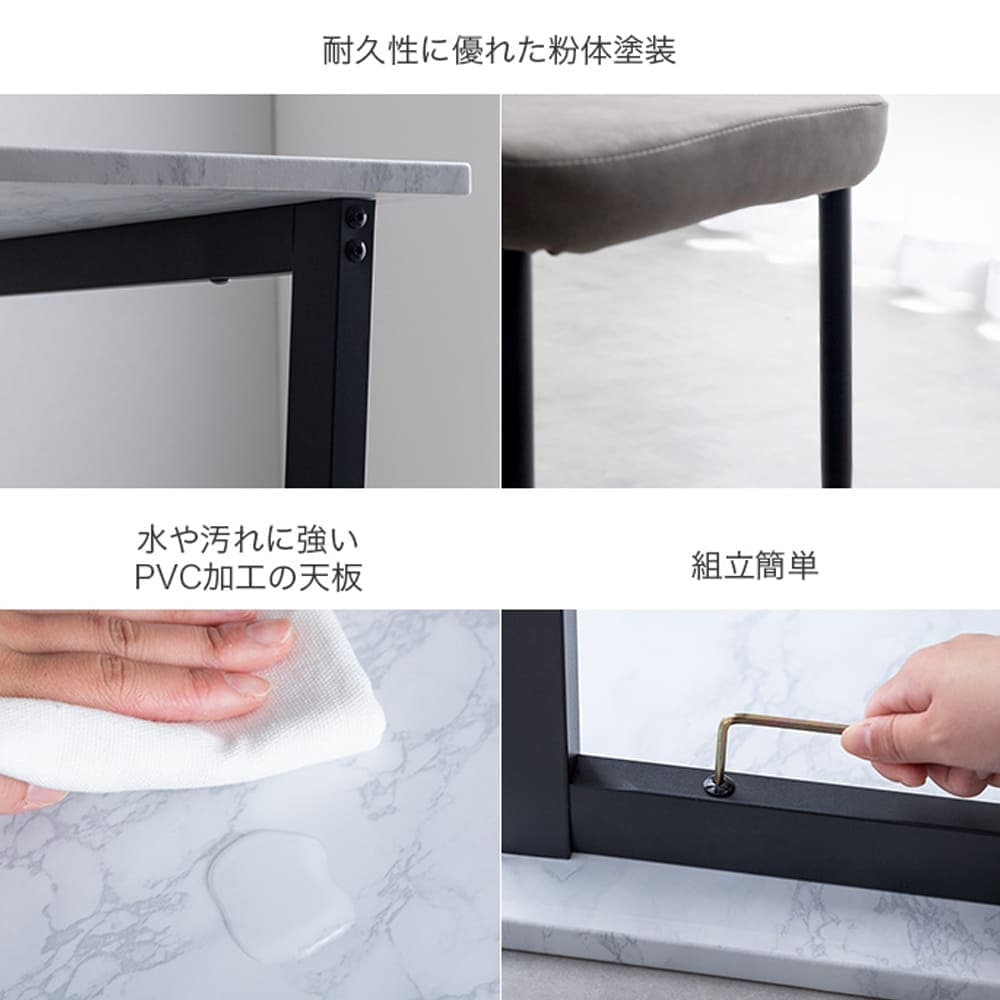 耐久性に優れた粉体塗装

水や汚れに強い
PVC加工の天板

組立簡単