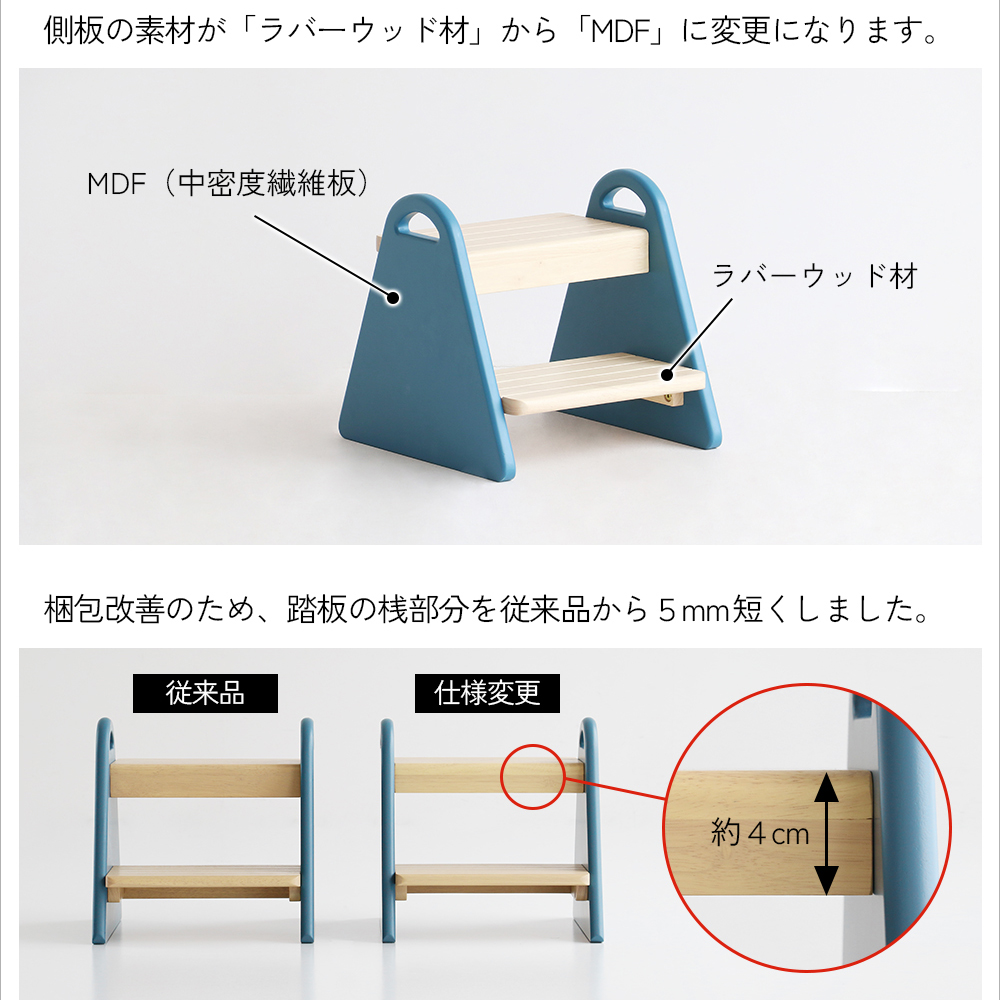 側板の素材が「ラバーウッド材」から「MDF」に変更になります。

MDF（中密度繊維板）

ラバーウッド材

梱包改善のため、踏板の桟部分を従来品から５mm短くしました。

従来品

仕様変更

約４cm