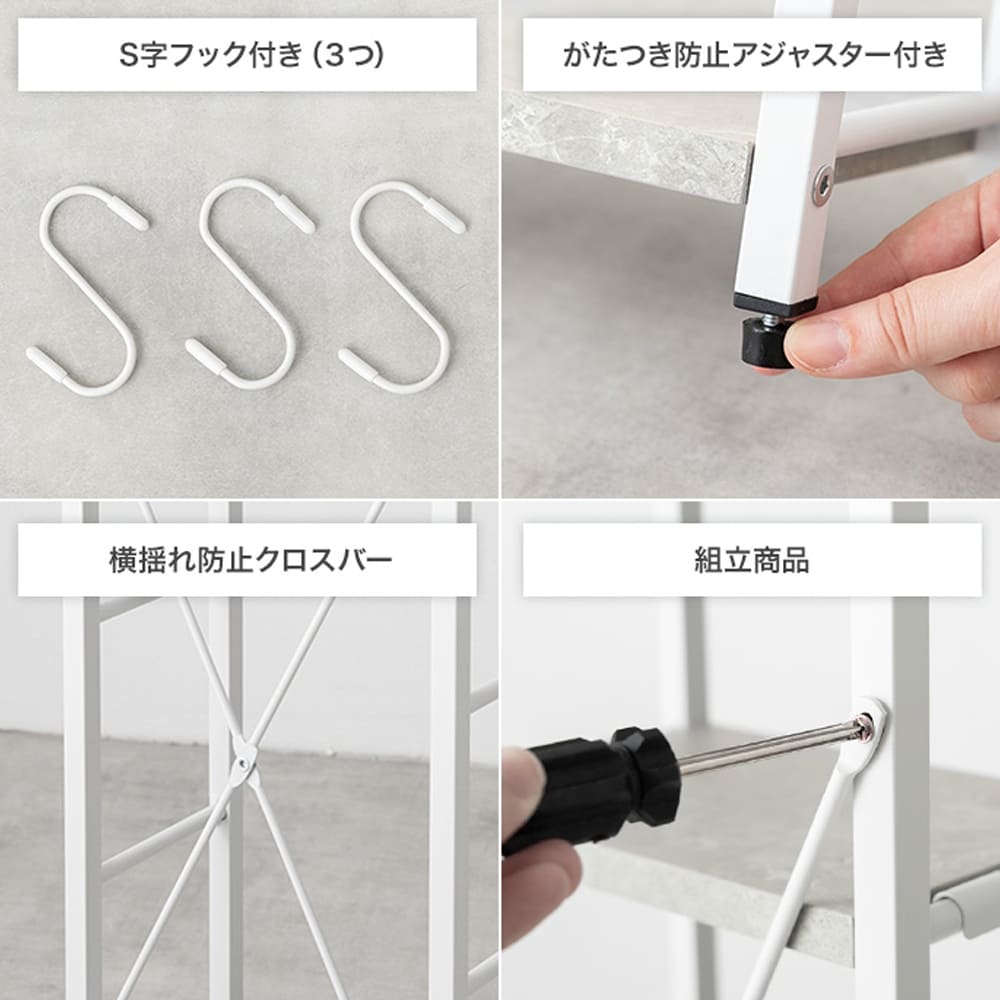 S字フック付き（3つ）

がたつき防止アジャスター付き

横揺れ防止クロスバー

組立商品