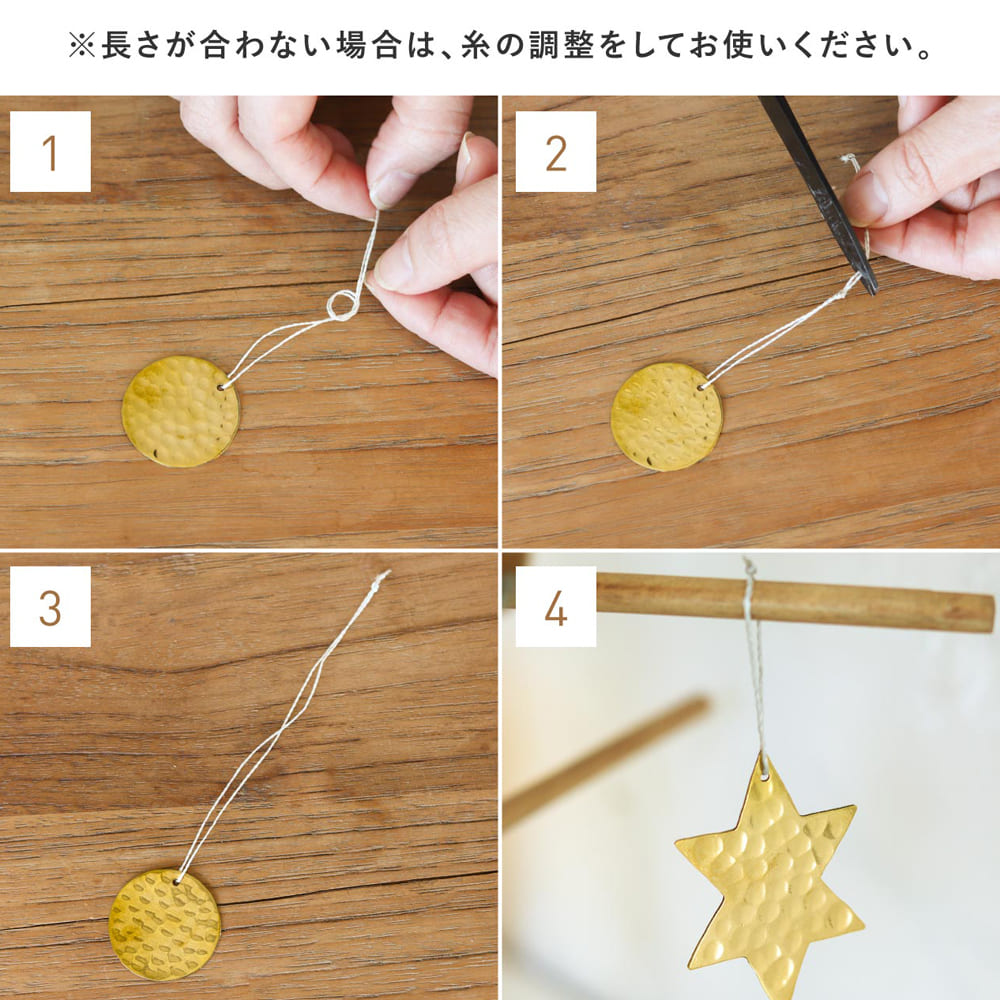 ※長さが合わない場合は、糸の調整をしてお使いください。

1

2

3

4