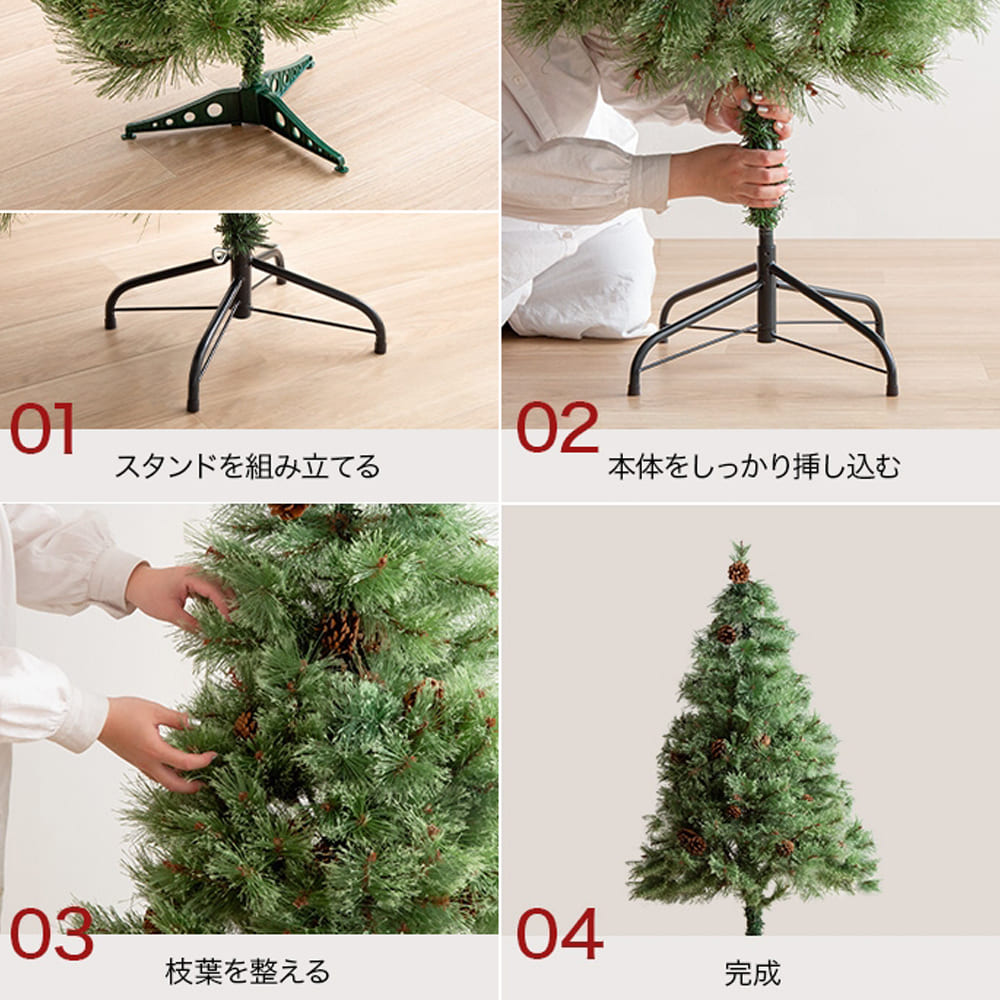 01
スタンドを組み立てる

02
本体をしっかり挿し込む

03
枝葉を整える

04
完成